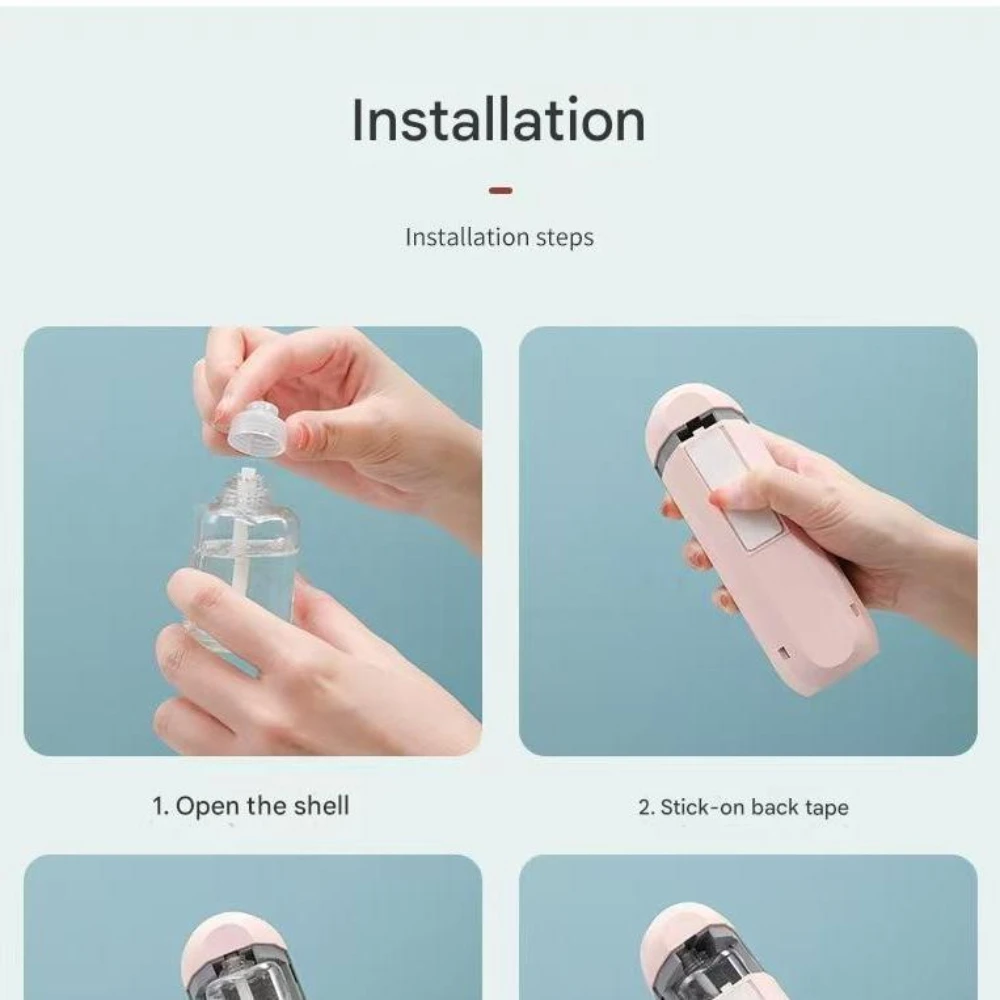 Installation

Installation steps

1. Open the shell

2. Stick-on back tape